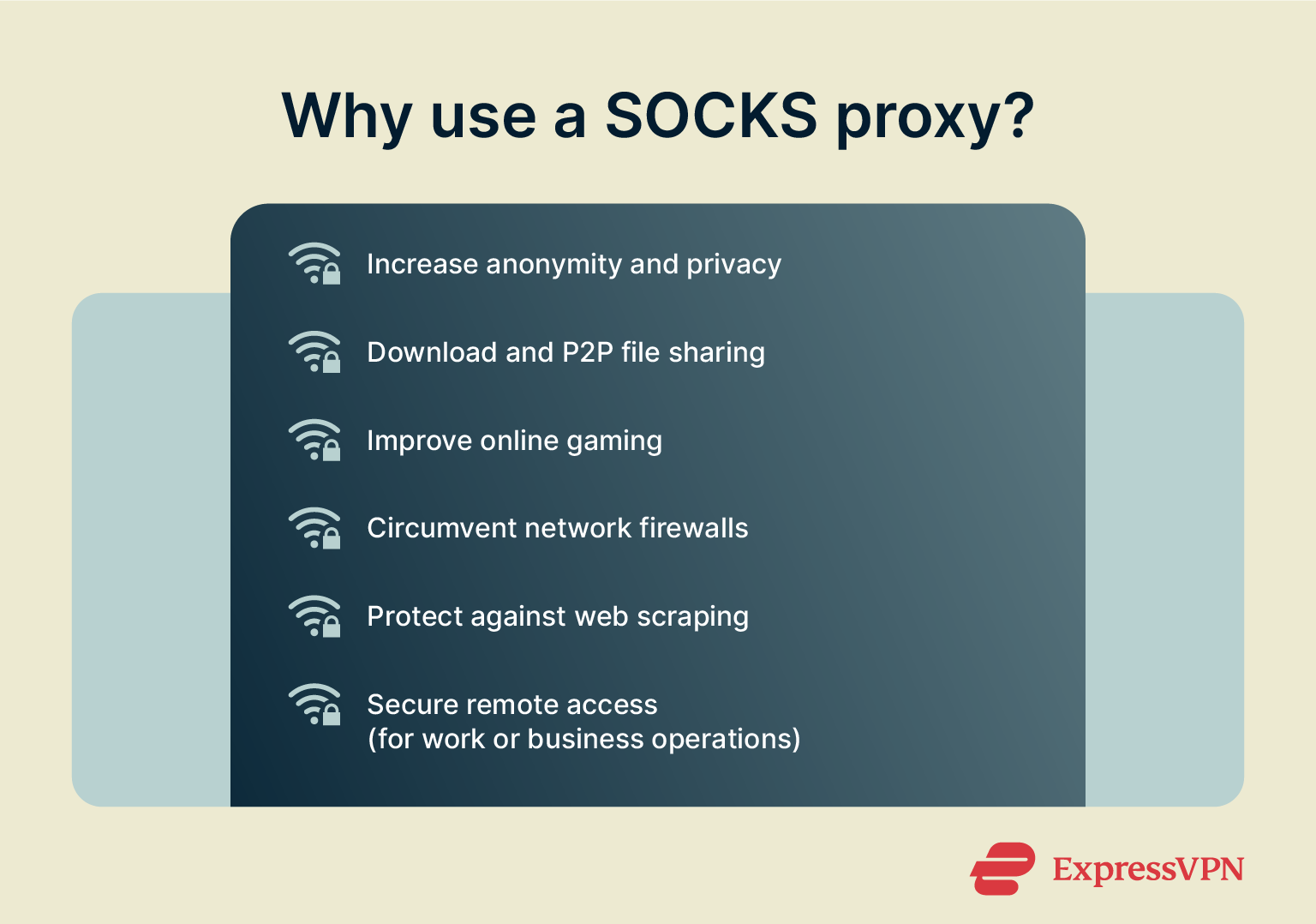 Why use a SOCKS proxy?

Increase anonymity and privacy

Download and P2P file sharing

Improve online gaming

Circumvent network firewalls

Protect against web scraping

Secure remote access
(for work or business operations)

ExpressVPN