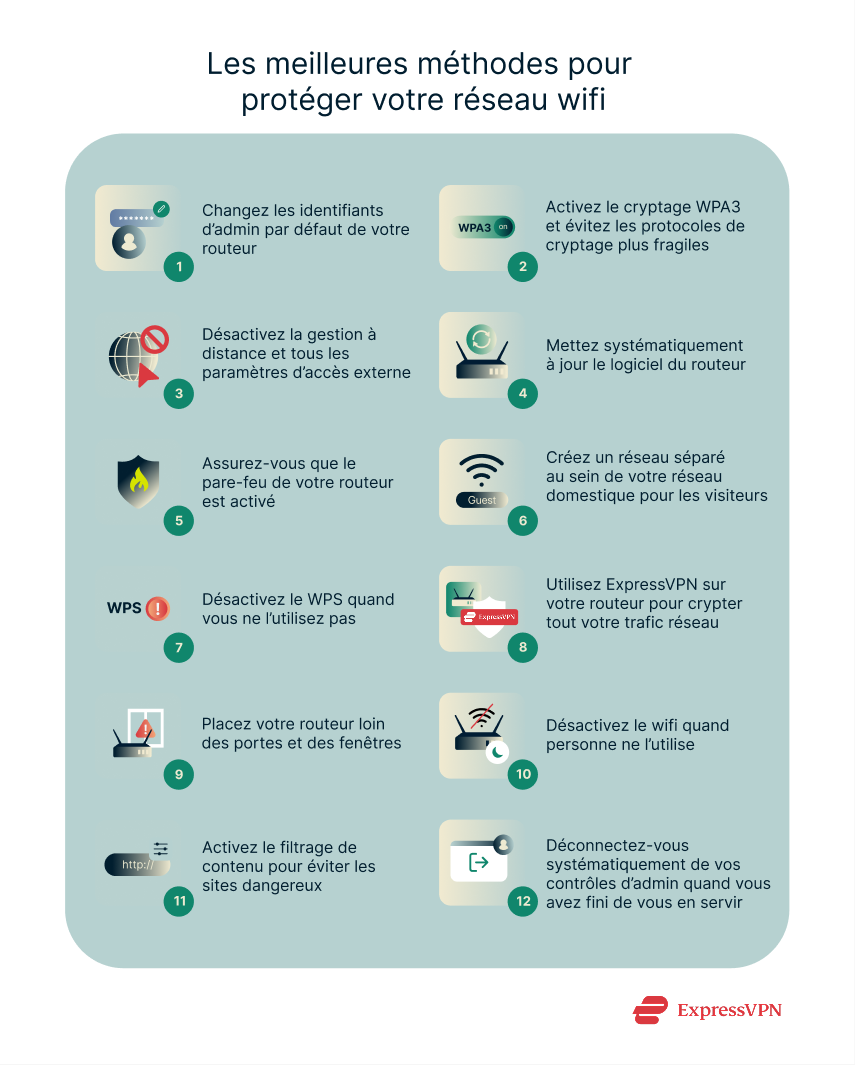 Les meilleures méthodes pour protéger votre réseau wifi

1
Changez les identifiants d'admin par défaut de votre routeur

WPA3 on
2
Activez le cryptage WPA3 et évitez les protocoles de cryptage plus fragiles

3
Désactivez la gestion à distance et tous les paramètres d'accès externe

4
Mettez systématiquement à jour le logiciel du routeur

5
Assurez-vous que le pare-feu de votre routeur est activé

Guest
6
Créez un réseau séparé au sein de votre réseau domestique pour les visiteurs

WPS
7
Désactivez le WPS quand vous ne l'utilisez pas

ExpressVPN
8
Utilisez ExpressVPN sur votre routeur pour crypter tout votre trafic réseau

9
Placez votre routeur loin des portes et des fenêtres

10
Désactivez le wifi quand personne ne l'utilise

http://
11
Activez le filtrage de contenu pour éviter les sites dangereux

12
Déconnectez-vous systématiquement de vos contrôles d'admin quand vous avez fini de vous en servir

ExpressVPN